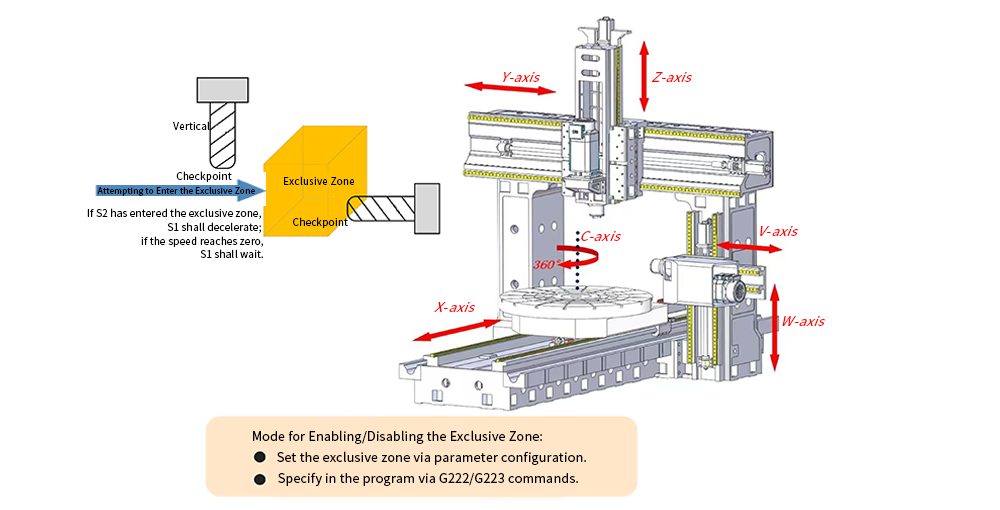 Vertical

Checkpoint

Attempting to Enter the Exclusive Zone

Exclusive Zone

Checkpoint

If S2 has entered the exclusive zone, S1 shall decelerate; if the speed reaches zero, S1 shall wait.

Y-axis

Z-axis

C-axis

360°

V-axis

X-axis

W-axis

Mode for Enabling/Disabling the Exclusive Zone:
● Set the exclusive zone via parameter configuration.
● Specify in the program via G222/G223 commands.